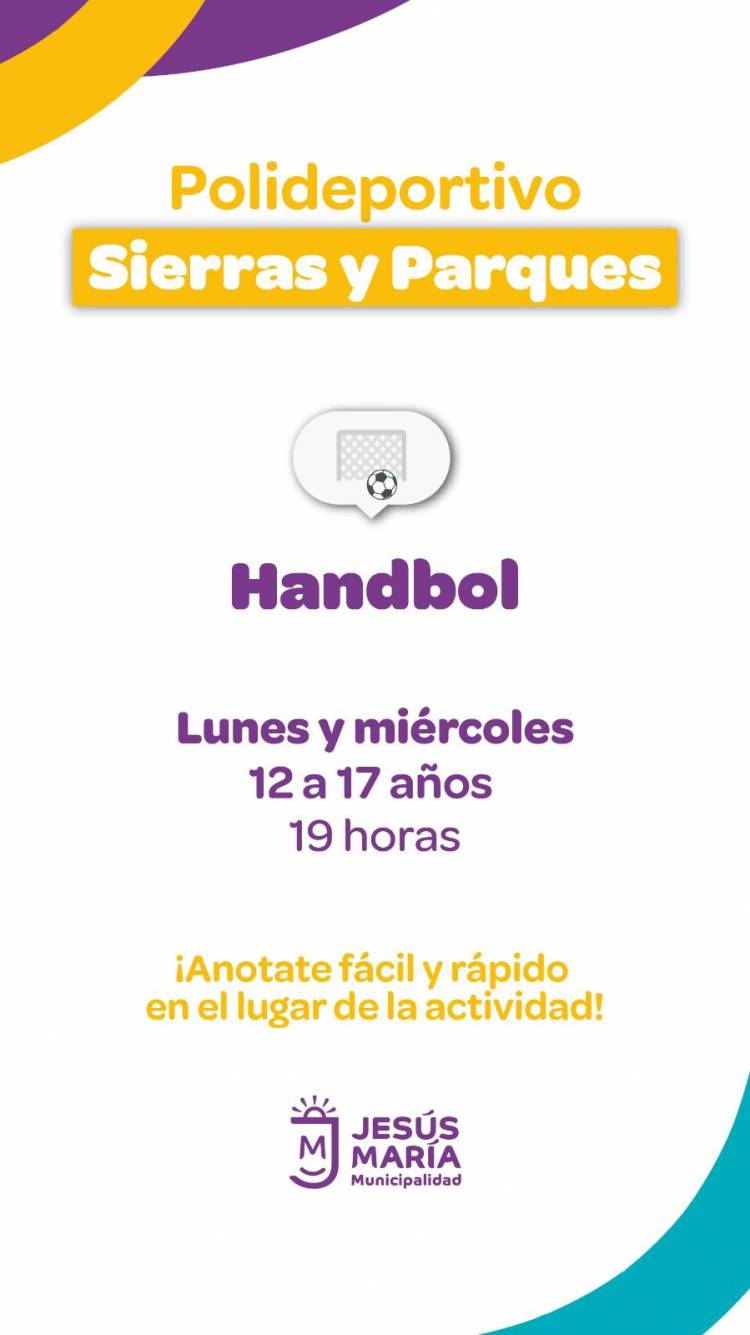 Polideportivo
Sierras y Parques

Handbol

Lunes y miércoles
12 a 17 años
19 horas

¡Anotate fácil y rápido en el lugar de la actividad!

JESÚS
MARÍA
Municipalidad